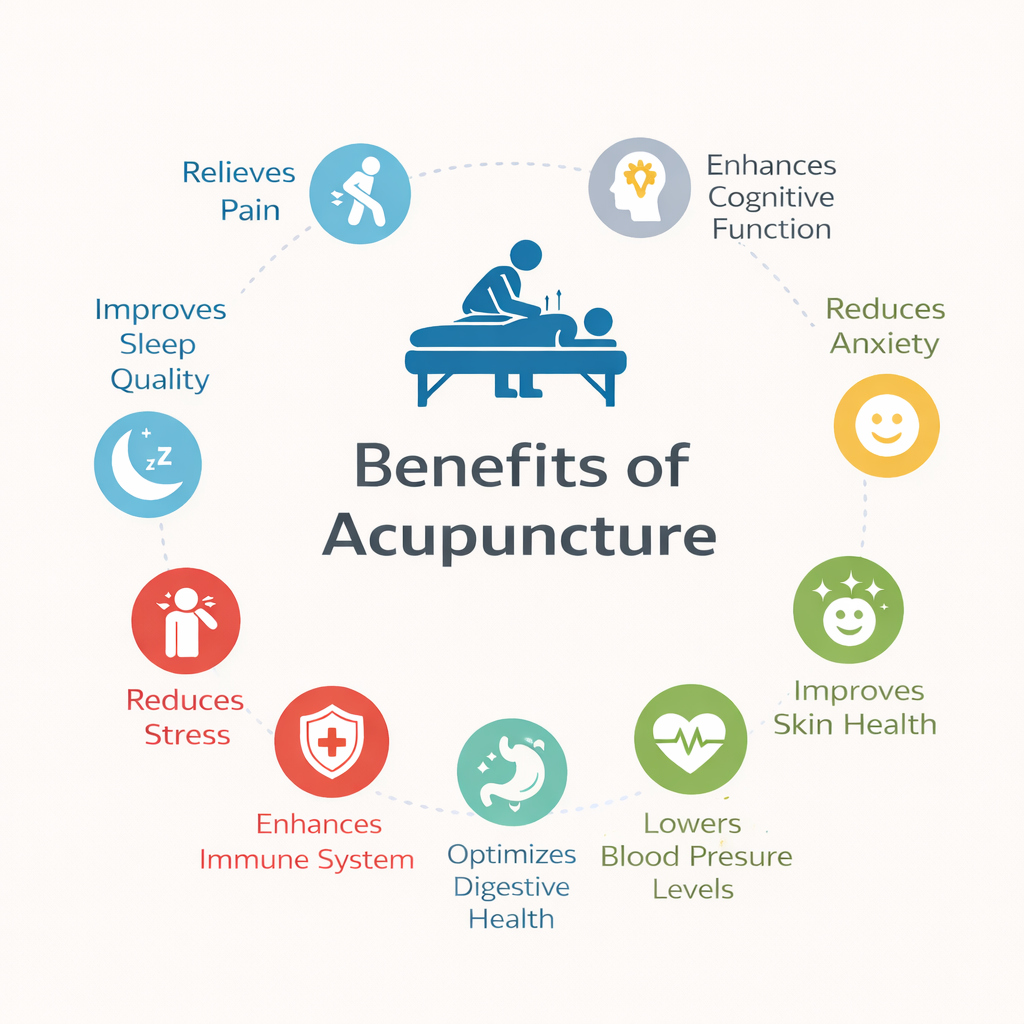 Benefits of Acupuncture

Relieves Pain

Enhances Cognitive Function

Reduces Anxiety

Improves Skin Health

Lowers Blood Presure Levels

Optimizes Digestive Health

Enhances Immune System

Reduces Stress

Improves Sleep Quality

zZ